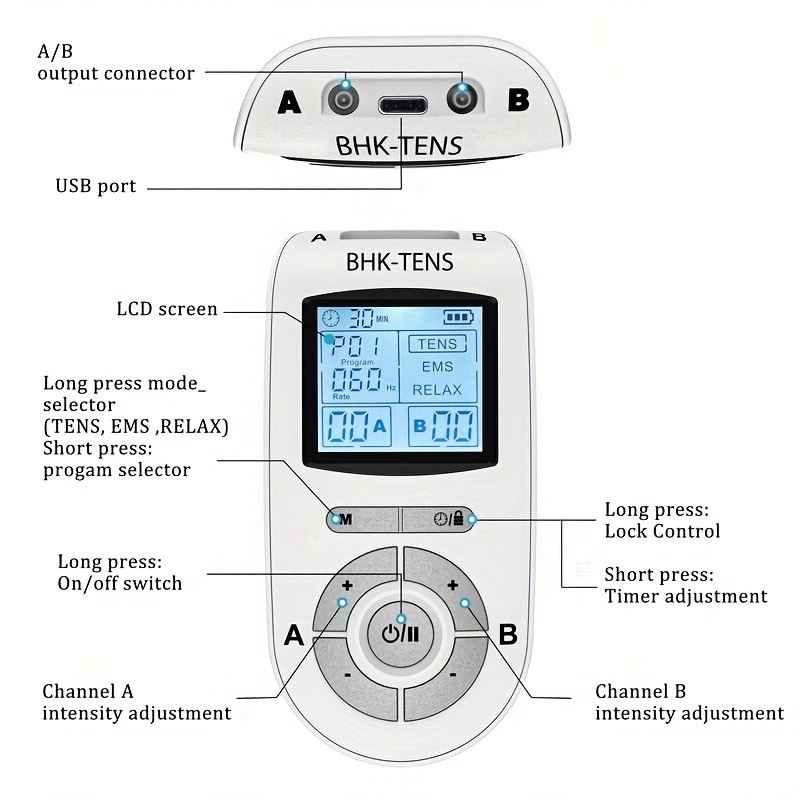 A/B
output connector

A

B

BHK-TENS

USB port

A

B

BHK-TENS

LCD screen

30 MIN

P01
Program

060 Hz
Rate

TENS
EMS
RELAX

00 A

B 00

Long press mode_
selector
(TENS, EMS ,RELAX)
Short press:
progam selector

M

Long press:
Lock Control

Short press:
Timer adjustment

Long press:
On/off switch

+

+

A

B

-

-

Channel A
intensity adjustment

Channel B
intensity adjustment